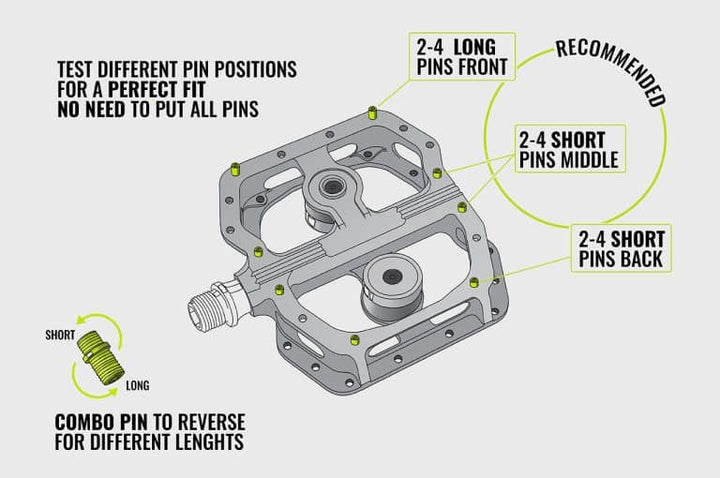 TEST DIFFERENT PIN POSITIONS FOR A PERFECT FIT
NO NEED TO PUT ALL PINS

2-4 LONG PINS FRONT

RECOMMENDED

2-4 SHORT PINS MIDDLE

2-4 SHORT PINS BACK

SHORT

LONG

COMBO PIN TO REVERSE FOR DIFFERENT LENGHTS